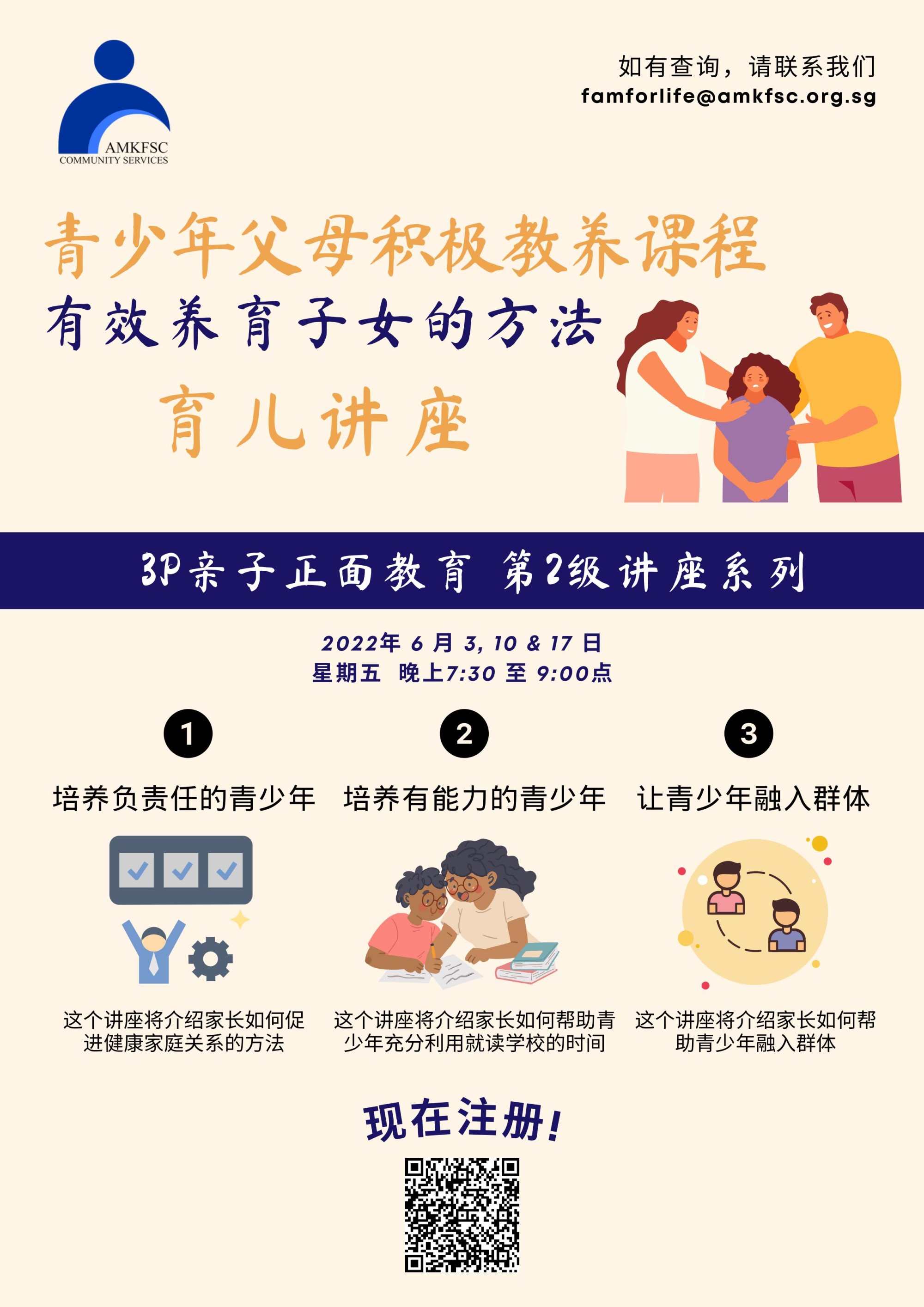 AMKFSC
COMMUNITY SERVICES

如有查询，请联系我们
famforlife@amkfsc.org.sg

青少年父母积极教养课程
有效养育子女的方法
育儿讲座

3P亲子正面教育 第2级讲座系列

2022年 6 月 3, 10 & 17 日
星期五 晚上7:30 至 9:00点

1
培养负责任的青少年
这个讲座将介绍家长如何促进健康家庭关系的方法

2
培养有能力的青少年
这个讲座将介绍家长如何帮助青少年充分利用就读学校的时间

3
让青少年融入群体
这个讲座将介绍家长如何帮助青少年融入群体

现在注册!