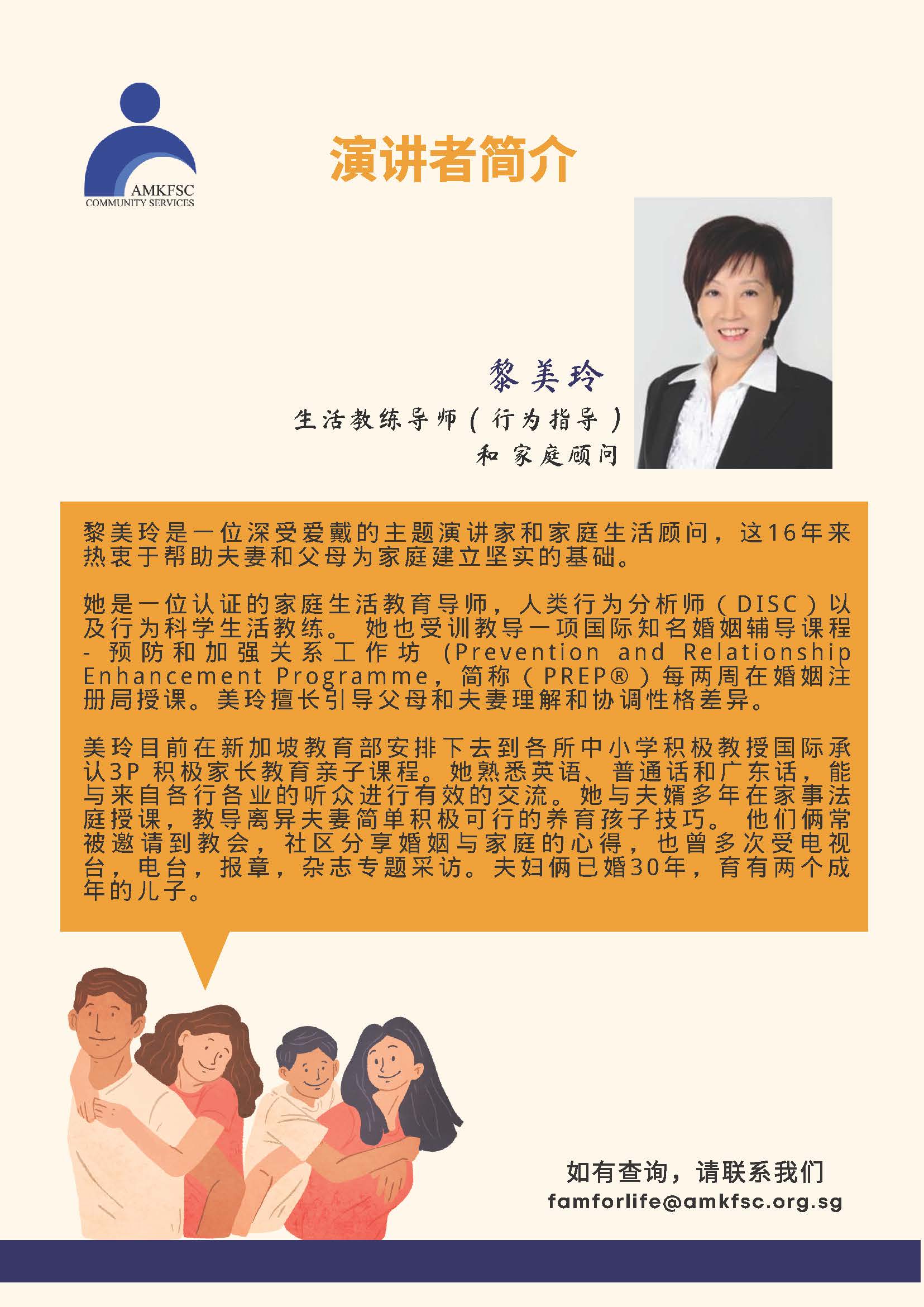 AMKFSC
COMMUNITY SERVICES

演讲者简介

黎美玲
生活教练导师（行为指导）
和 家庭顾问

黎美玲是一位深受爱戴的主题演讲家和家庭生活顾问，这16年来热衷于帮助夫妻和父母为家庭建立坚实的基础。

她是一位认证的家庭生活教育导师，人类行为分析师（DISC）以及行为科学生活教练。 她也受训教导一项国际知名婚姻辅导课程 - 预防和加强关系工作坊 (Prevention and Relationship Enhancement Programme，简称（PREP®）每两周在婚姻注册局授课。美玲擅长引导父母和夫妻理解和协调性格差异。

美玲目前在新加坡教育部安排下去到各所中小学积极教授国际承认3P 积极家长教育亲子课程。她熟悉英语、普通话和广东话，能与来自各行各业的听众进行有效的交流。她与夫婿多年在家事法庭授课，教导离异夫妻简单积极可行的养育孩子技巧。 他们俩常被邀请到教会，社区分享婚姻与家庭的心得，也曾多次受电视台，电台，报章，杂志专题采访。夫妇俩已婚30年，育有两个成年的儿子。

如有查询，请联系我们
famforlife@amkfsc.org.sg